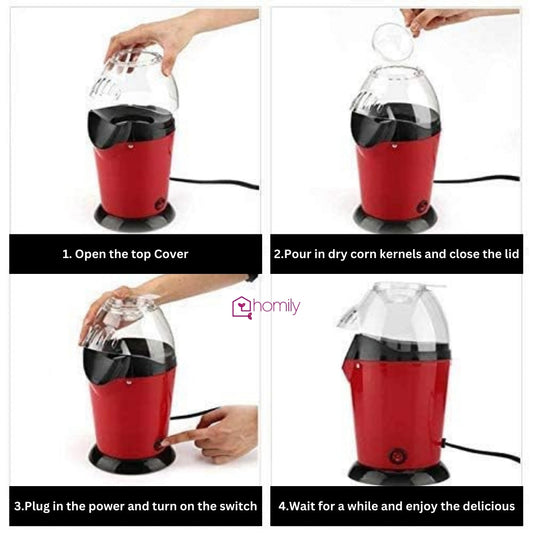 1. Open the top Cover

2.Pour in dry corn kernels and close the lid

homily

3.Plug in the power and turn on the switch

4.Wait for a while and enjoy the delicious